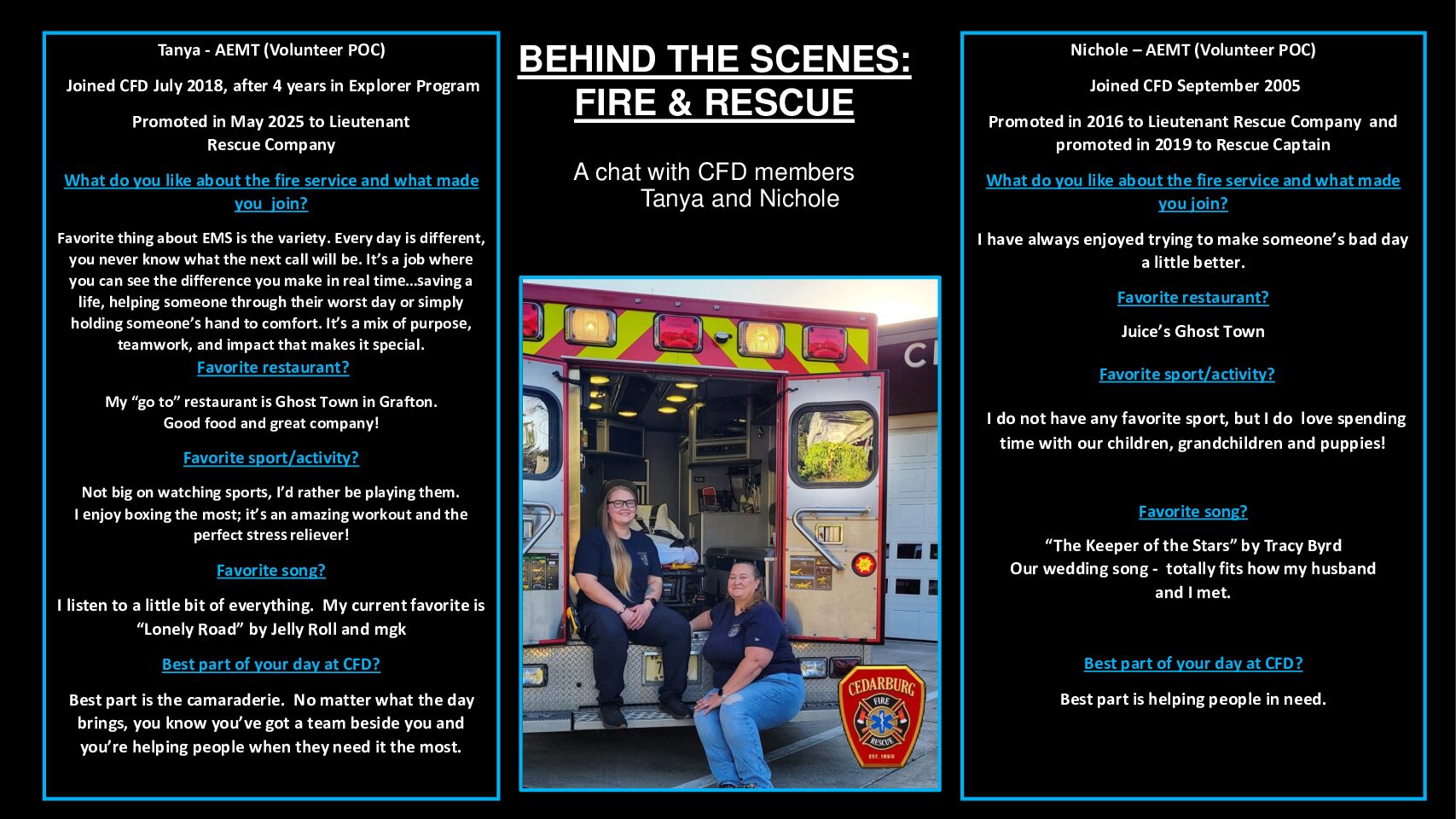 Tanya - AEMT (Volunteer POC)

Joined CFD July 2018, after 4 years in Explorer Program

Promoted in May 2025 to Lieutenant Rescue Company

What do you like about the fire service and what made you join?

Favorite thing about EMS is the variety. Every day is different, you never know what the next call will be. It's a job where you can see the difference you make in real time...saving a life, helping someone through their worst day or simply holding someone's hand to comfort. It's a mix of purpose, teamwork, and impact that makes it special.

Favorite restaurant?

My "go to" restaurant is Ghost Town in Grafton. Good food and great company!

Favorite sport/activity?

Not big on watching sports, I'd rather be playing them. I enjoy boxing the most; it's an amazing workout and the perfect stress reliever!

Favorite song?

I listen to a little bit of everything. My current favorite is "Lonely Road" by Jelly Roll and mgk

Best part of your day at CFD?

Best part is the camaraderie. No matter what the day brings, you know you've got a team beside you and you're helping people when they need it the most.

BEHIND THE SCENES: FIRE & RESCUE

A chat with CFD members Tanya and Nichole

CEDARBURG FIRE RESCUE EST. 1866

Nichole – AEMT (Volunteer POC)

Joined CFD September 2005

Promoted in 2016 to Lieutenant Rescue Company and promoted in 2019 to Rescue Captain

What do you like about the fire service and what made you join?

I have always enjoyed trying to make someone's bad day a little better.

Favorite restaurant?

Juice's Ghost Town

Favorite sport/activity?

I do not have any favorite sport, but I do love spending time with our children, grandchildren and puppies!

Favorite song?

"The Keeper of the Stars" by Tracy Byrd
Our wedding song - totally fits how my husband and I met.

Best part of your day at CFD?

Best part is helping people in need.